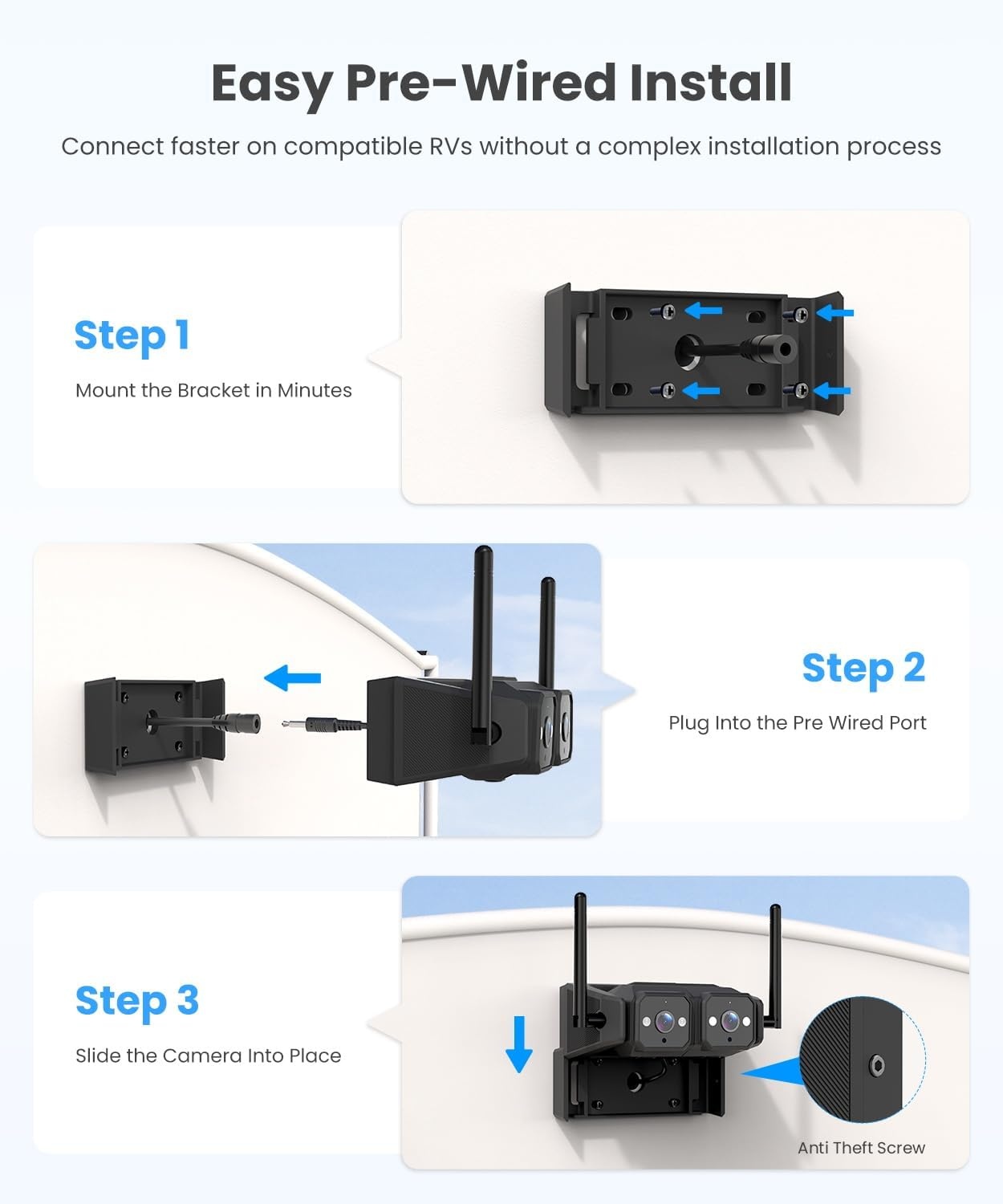 Easy Pre-Wired Install

Connect faster on compatible RVs without a complex installation process

Step 1

Mount the Bracket in Minutes

Step 2

Plug Into the Pre Wired Port

Step 3

Slide the Camera Into Place

Anti Theft Screw